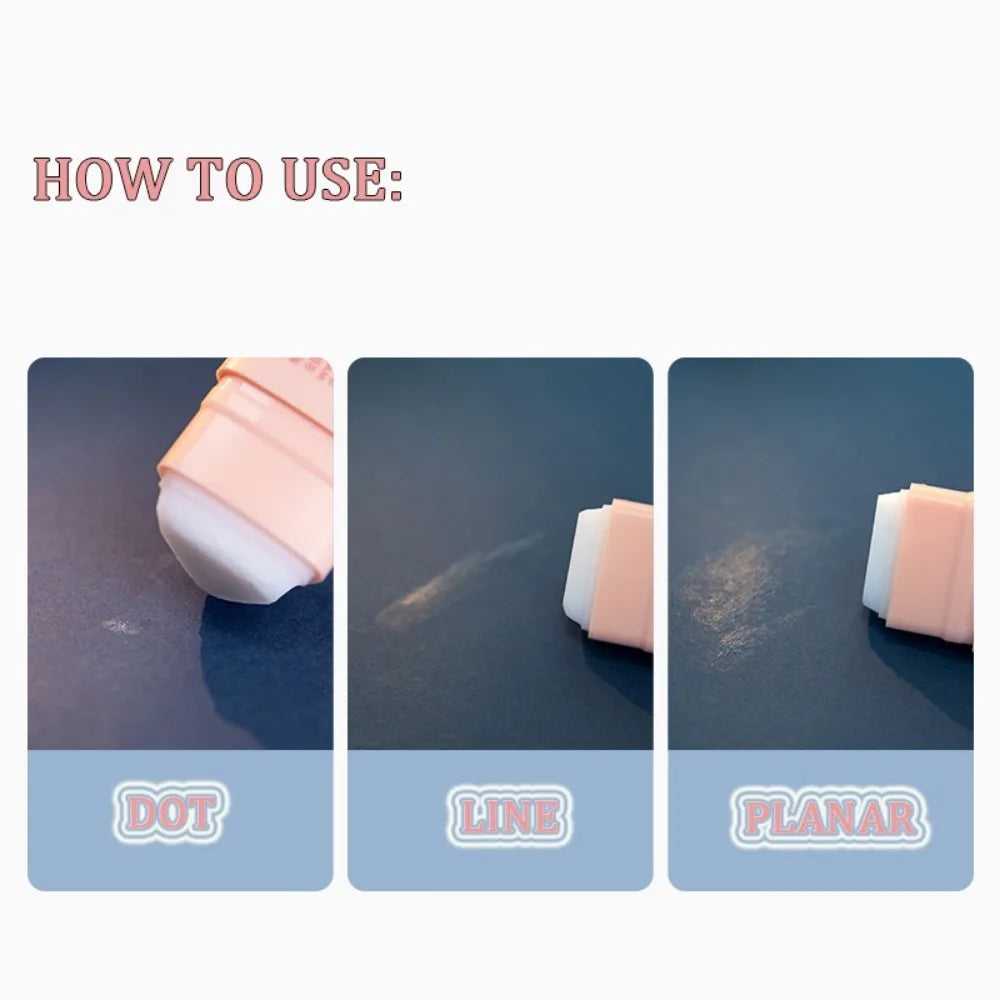 HOW TO USE:

DOT

LINE

PLANAR