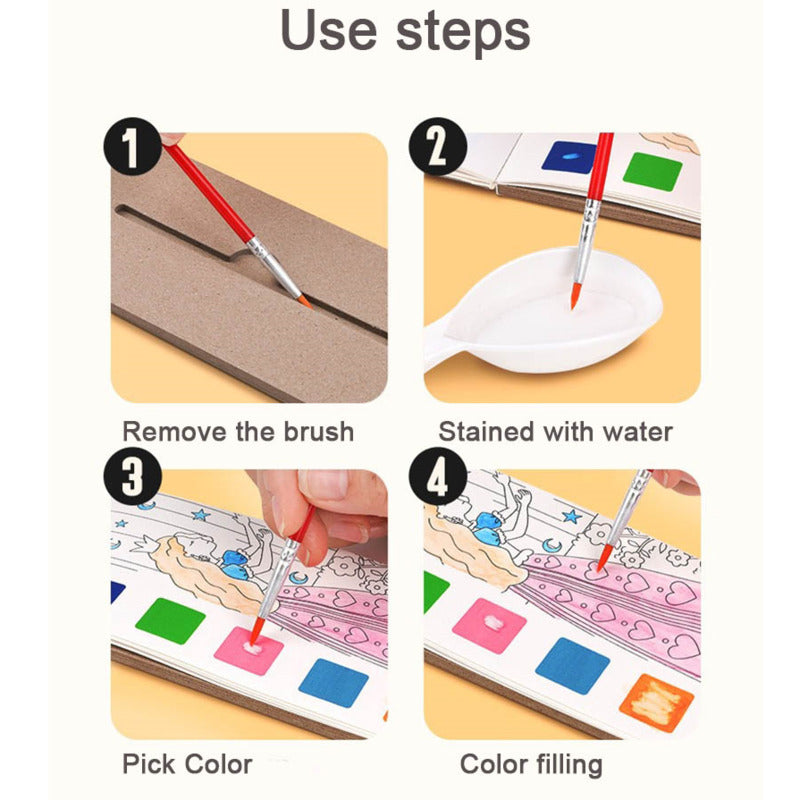 Use steps

1

Remove the brush

2

Stained with water

3

Pick Color

4

Color filling